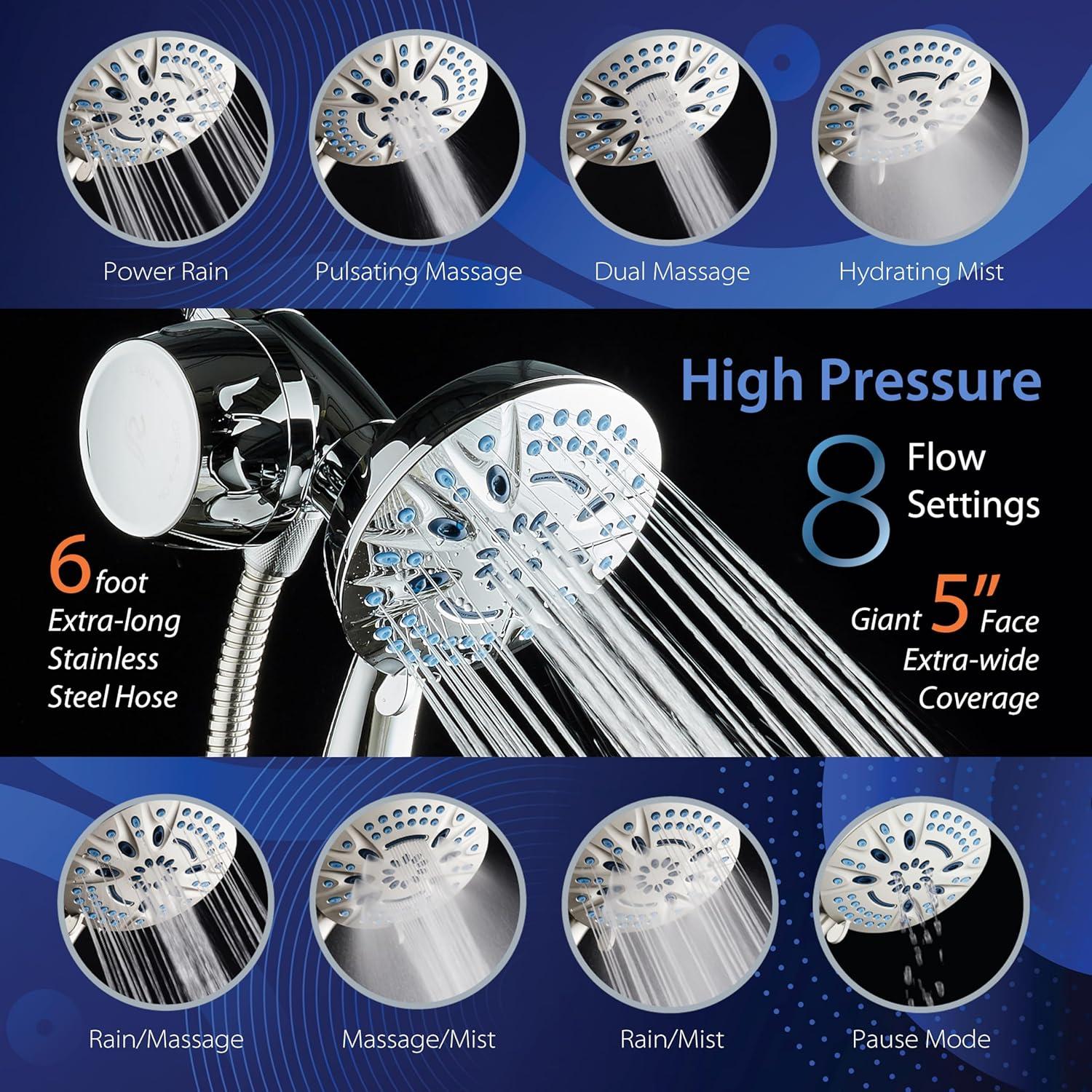 Power Rain

Pulsating Massage

Dual Massage

Hydrating Mist

High Pressure

8 Flow Settings

6 foot Extra-long Stainless Steel Hose

Giant 5" Face Extra-wide Coverage

Rain/Massage

Massage/Mist

Rain/Mist

Pause Mode