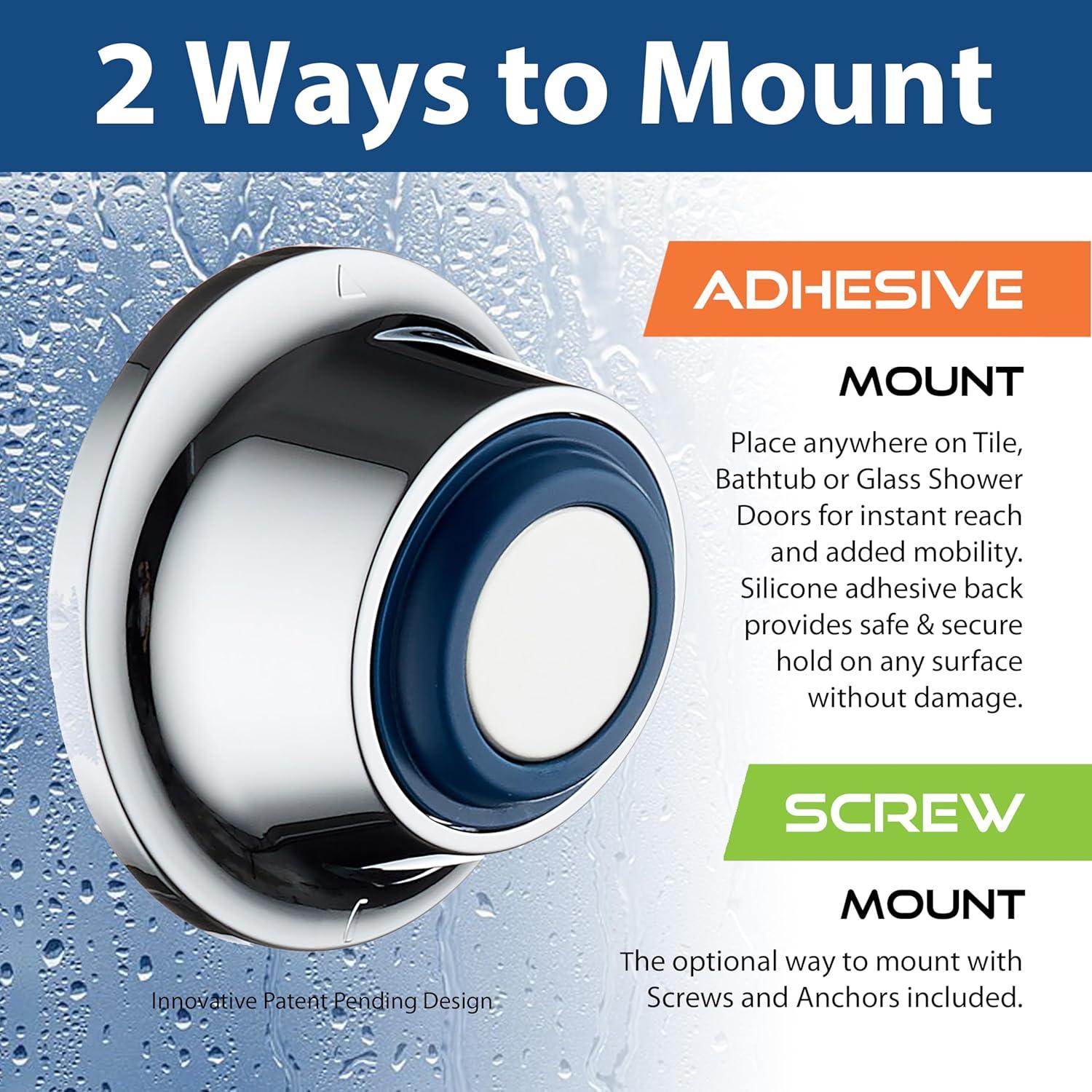 2 Ways to Mount

ADHESIVE

MOUNT

Place anywhere on Tile, Bathtub or Glass Shower Doors for instant reach and added mobility. Silicone adhesive back provides safe & secure hold on any surface without damage.

SCREW

MOUNT

The optional way to mount with Screws and Anchors included.

Innovative Patent Pending Design